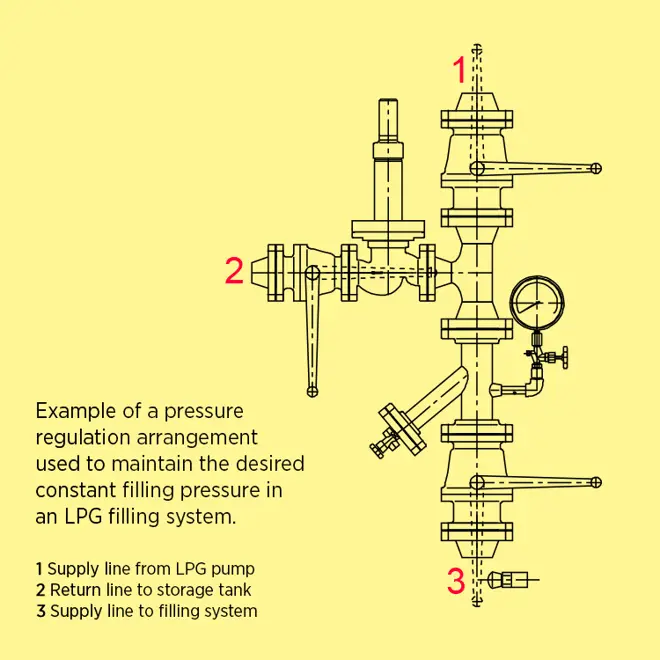 1

2

3

Example of a pressure regulation arrangement used to maintain the desired constant filling pressure in an LPG filling system.

1 Supply line from LPG pump
2 Return line to storage tank
3 Supply line to filling system