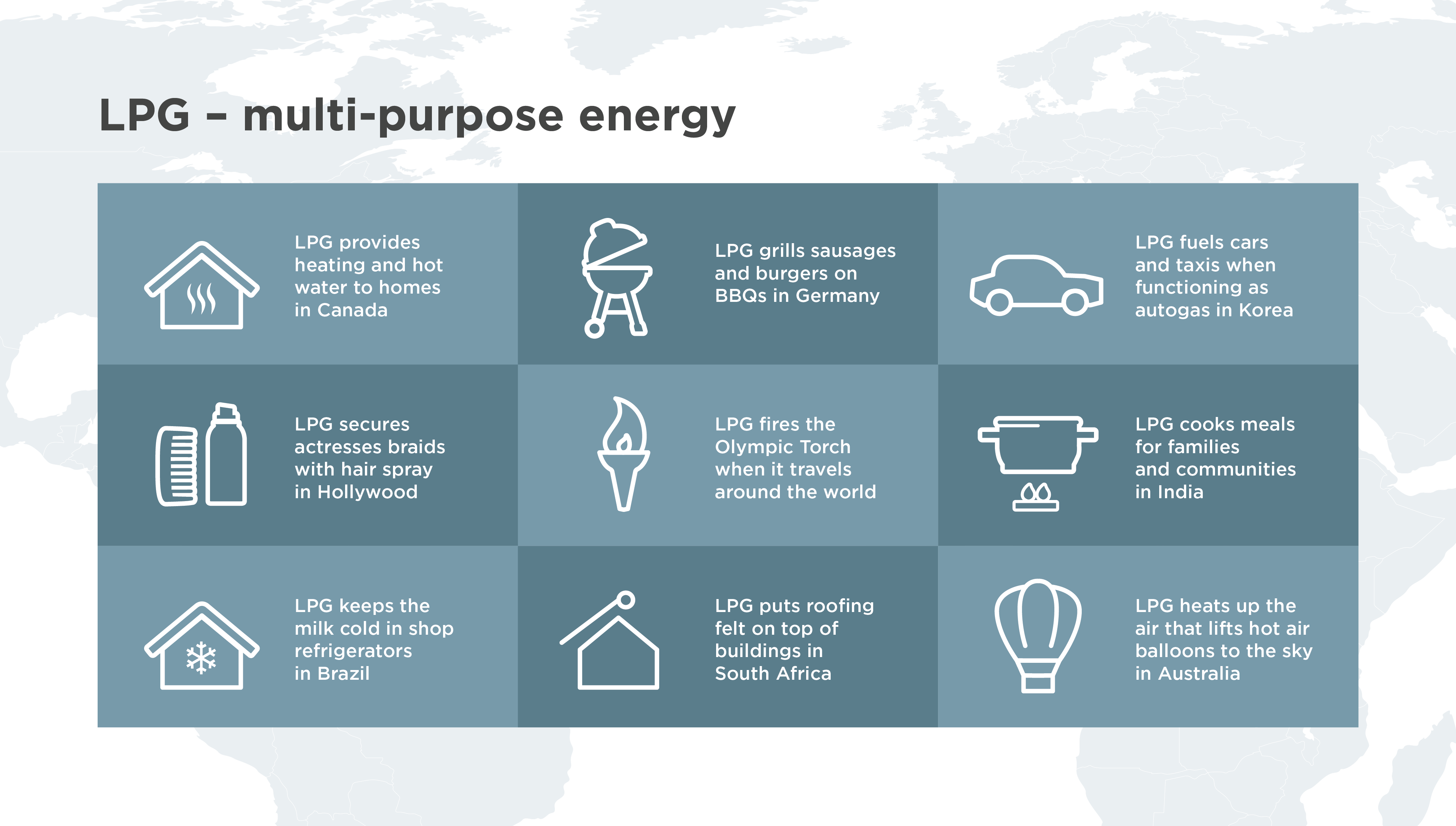 LPG – multi-purpose energy

LPG provides heating and hot water to homes in Canada

LPG grills sausages and burgers on BBQs in Germany

LPG fuels cars and taxis when functioning as autogas in Korea

LPG secures actresses braids with hair spray in Hollywood

LPG fires the Olympic Torch when it travels around the world

LPG cooks meals for families and communities in India

LPG keeps the milk cold in shop refrigerators in Brazil

LPG puts roofing felt on top of buildings in South Africa

LPG heats up the air that lifts hot air balloons to the sky in Australia