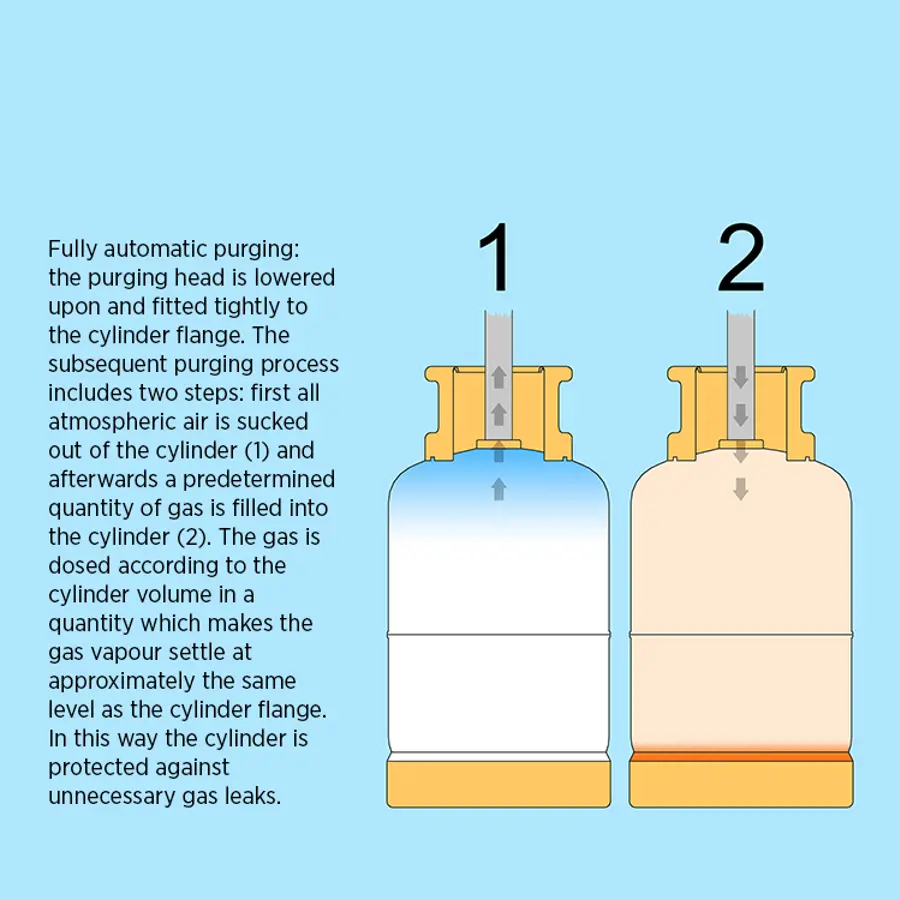 Fully automatic purging: the purging head is lowered upon and fitted tightly to the cylinder flange. The subsequent purging process includes two steps: first all atmospheric air is sucked out of the cylinder (1) and afterwards a predetermined quantity of gas is filled into the cylinder (2). The gas is dosed according to the cylinder volume in a quantity which makes the gas vapour settle at approximately the same level as the cylinder flange. In this way the cylinder is protected against unnecessary gas leaks.

1

2